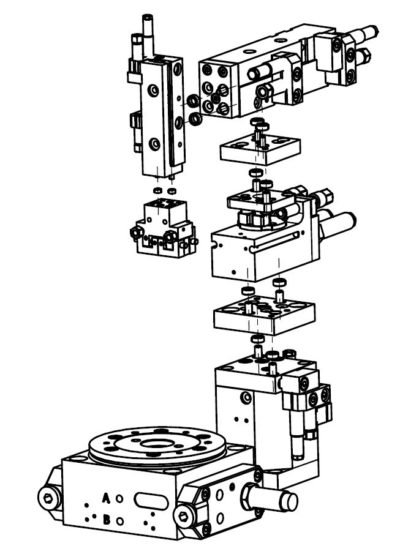 A
B